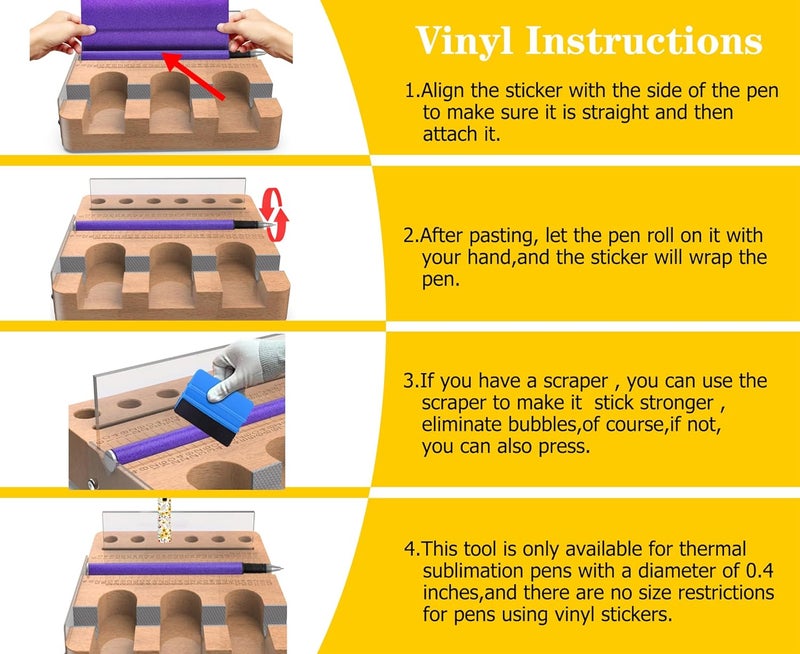 Vinyl Instructions

1.Align the sticker with the side of the pen to make sure it is straight and then attach it.

2.After pasting, let the pen roll on it with your hand,and the sticker will wrap the pen.

3.If you have a scraper , you can use the scraper to make it stick stronger , eliminate bubbles,of course,if not, you can also press.

4.This tool is only available for thermal sublimation pens with a diameter of 0.4 inches,and there are no size restrictions for pens using vinyl stickers.